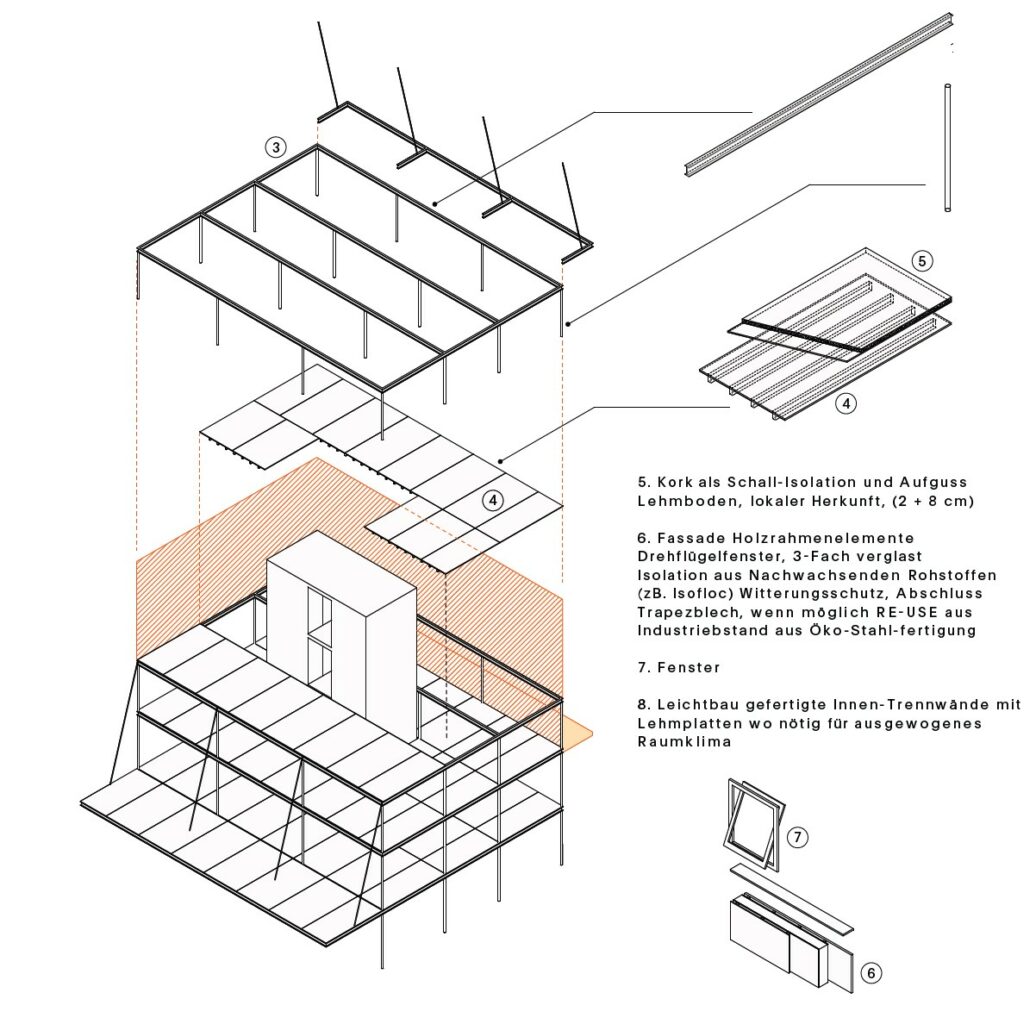 ③

⑤

④

④

5. Kork als Schall-Isolation und Aufguss Lehmboden, lokaler Herkunft, (2 + 8 cm)

6. Fassade Holzrahmenelemente Drehflügelfenster, 3-Fach verglast Isolation aus Nachwachsenden Rohstoffen (zB. Isofloc) Witterungsschutz, Abschluss Trapezblech, wenn möglich RE-USE aus Industriebstand aus Öko-Stahl-fertigung

7. Fenster

8. Leichtbau gefertigte Innen-Trennwände mit Lehmplatten wo nötig für ausgewogenes Raumklima

⑦

⑥